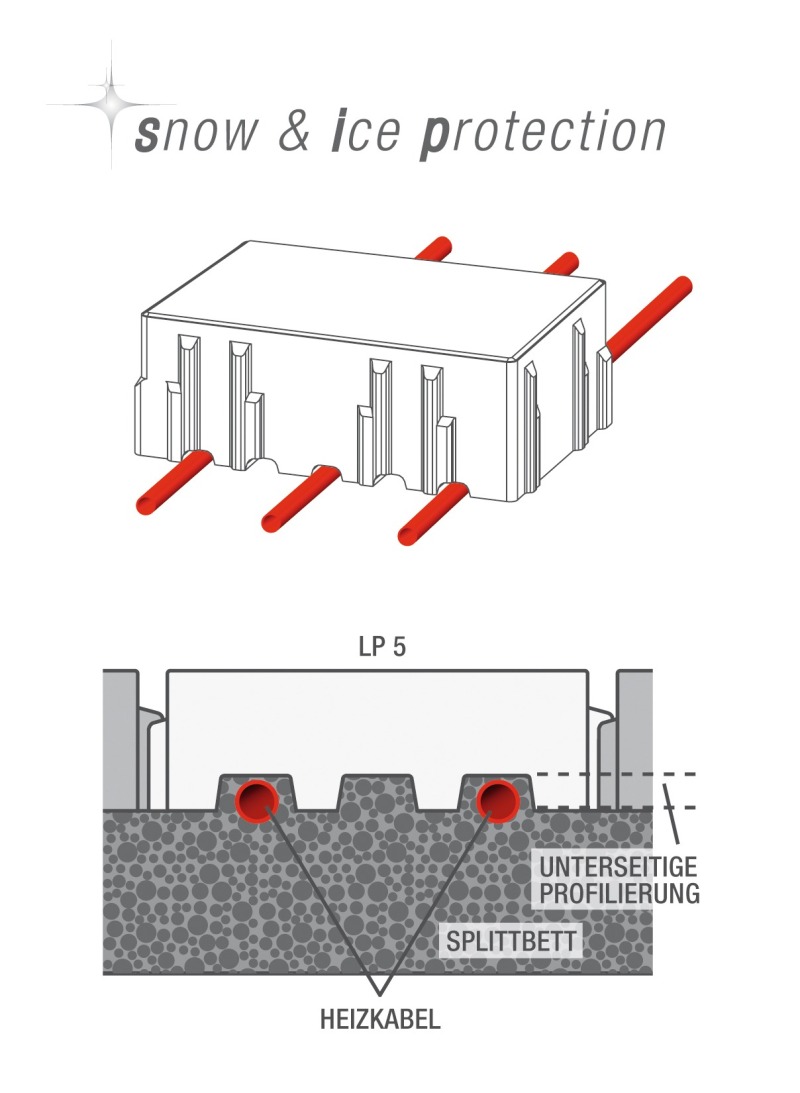 snow & ice protection

LP 5

UNTERSEITIGE PROFILIERUNG

SPLITTBETT

HEIZKABEL